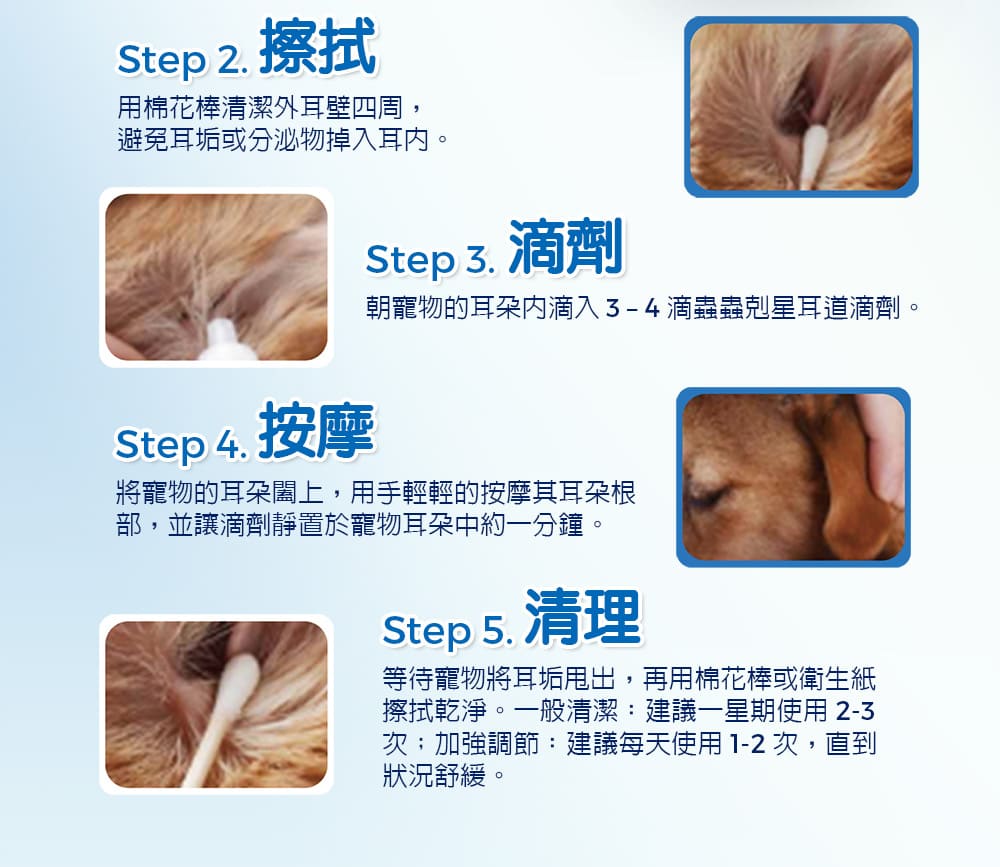 Step 2. 擦拭

用棉花棒清潔外耳壁四周，避免耳垢或分泌物掉入耳內。

Step 3. 滴劑

朝寵物的耳朵內滴入 3 – 4 滴蟲蟲剋星耳道滴劑。

Step 4. 按摩

將寵物的耳朵闔上，用手輕輕的按摩其耳朵根部，並讓滴劑靜置於寵物耳朵中約一分鐘。

Step 5. 清理

等待寵物將耳垢甩出，再用棉花棒或衛生紙擦拭乾淨。一般清潔：建議一星期使用 2-3 次；加強調節：建議每天使用 1-2 次，直到狀況舒緩。