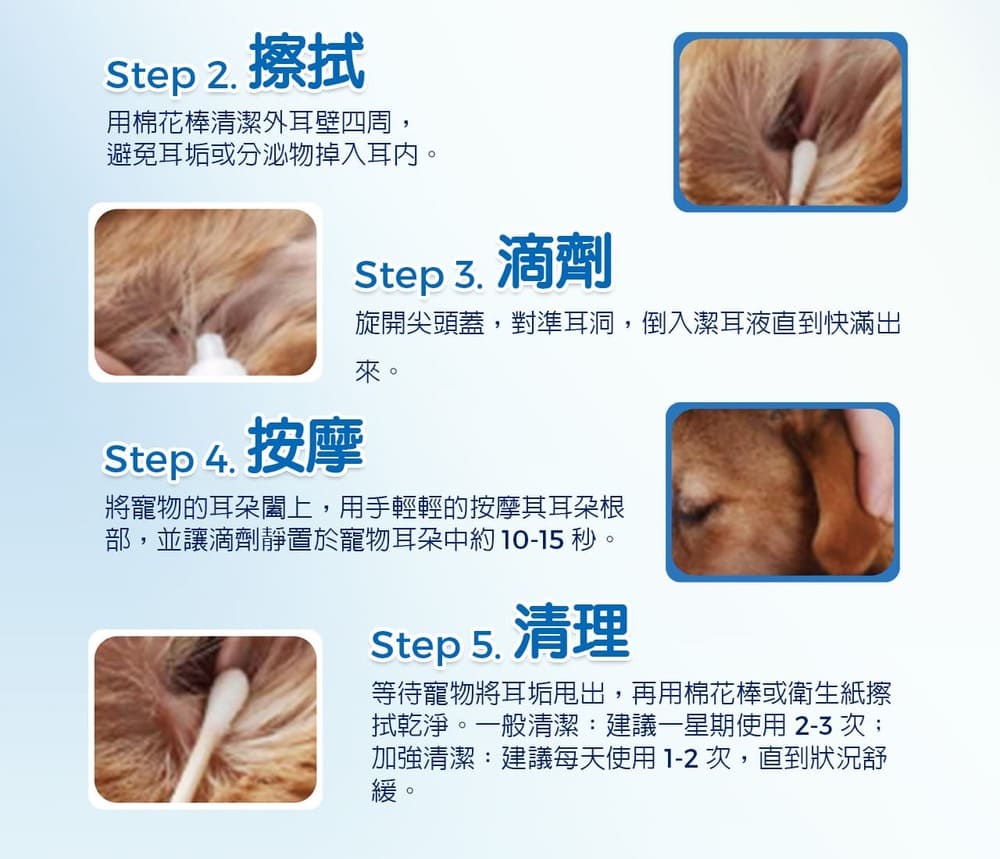 Step 2. 擦拭

用棉花棒清潔外耳壁四周，避免耳垢或分泌物掉入耳內。

Step 3. 滴劑

旋開尖頭蓋，對準耳洞，倒入潔耳液直到快滿出來。

Step 4. 按摩

將寵物的耳朵闔上，用手輕輕的按摩其耳朵根部，並讓滴劑靜置於寵物耳朵中約 10-15 秒。

Step 5. 清理

等待寵物將耳垢甩出，再用棉花棒或衛生紙擦拭乾淨。一般清潔：建議一星期使用 2-3 次；加強清潔：建議每天使用 1-2 次，直到狀況舒緩。