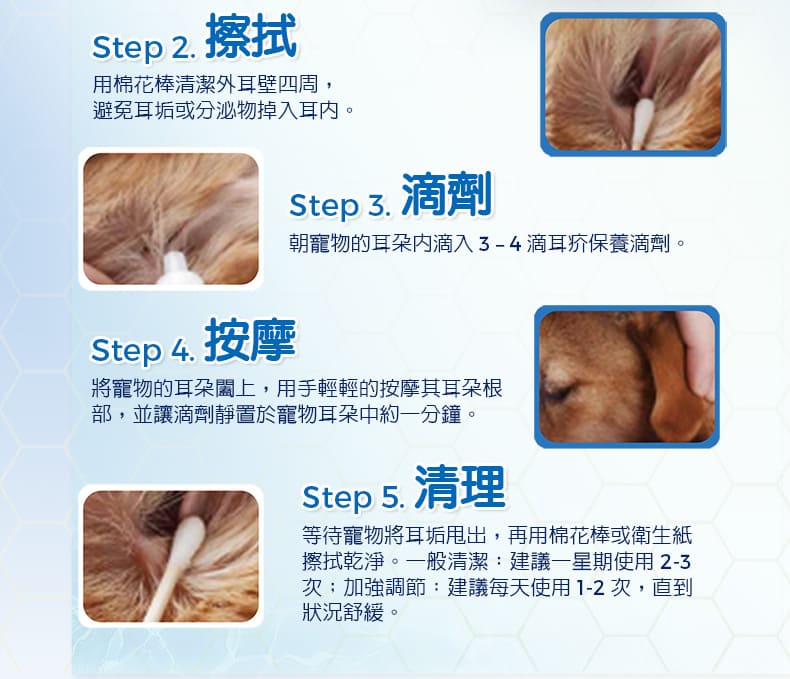 Step 2. 擦拭
用棉花棒清潔外耳壁四周，避免耳垢或分泌物掉入耳內。

Step 3. 滴劑
朝寵物的耳朵內滴入 3 – 4 滴耳疥保養滴劑。

Step 4. 按摩
將寵物的耳朵闔上，用手輕輕的按摩其耳朵根部，並讓滴劑靜置於寵物耳朵中約一分鐘。

Step 5. 清理
等待寵物將耳垢甩出，再用棉花棒或衛生紙擦拭乾淨。一般清潔：建議一星期使用 2-3 次；加強調節：建議每天使用 1-2 次，直到狀況舒緩。