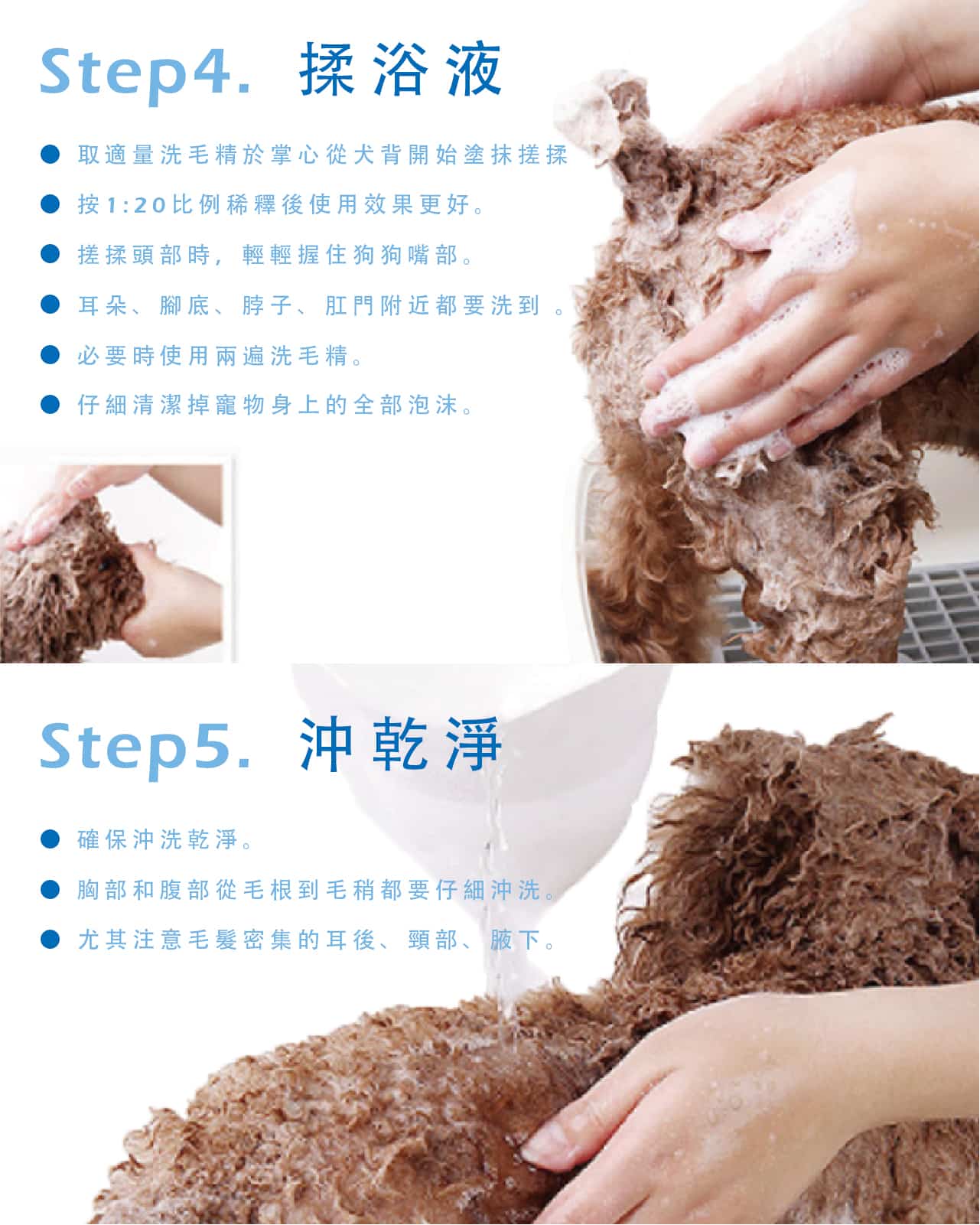 Step4. 揉浴液

● 取適量洗毛精於掌心從犬背開始塗抹搓揉

● 按1:20比例稀釋後使用效果更好。

● 搓揉頭部時，輕輕握住狗狗嘴部。

● 耳朵、腳底、脖子、肛門附近都要洗到 。

● 必要時使用兩遍洗毛精。

● 仔細清潔掉寵物身上的全部泡沫。

Step5. 沖乾淨

● 確保沖洗乾淨。

● 胸部和腹部從毛根到毛稍都要仔細沖洗。

● 尤其注意毛髮密集的耳後、頸部、腋下。