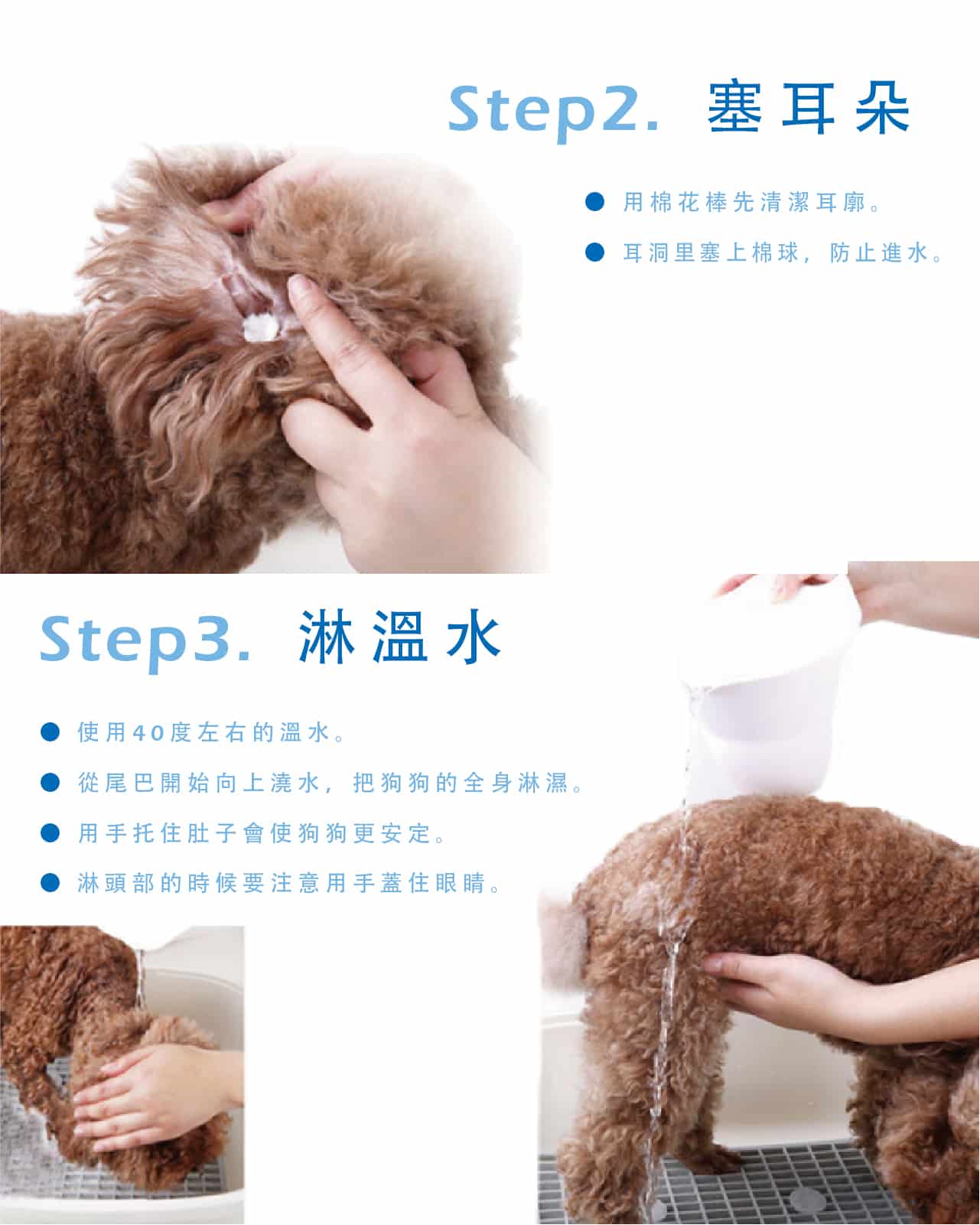 Step2. 塞耳朵

● 用棉花棒先清潔耳廓。

● 耳洞里塞上棉球，防止進水。

Step3. 淋溫水

● 使用40度左右的溫水。

● 從尾巴開始向上澆水，把狗狗的全身淋濕。

● 用手托住肚子會使狗狗更安定。

● 淋頭部的時候要注意用手蓋住眼睛。