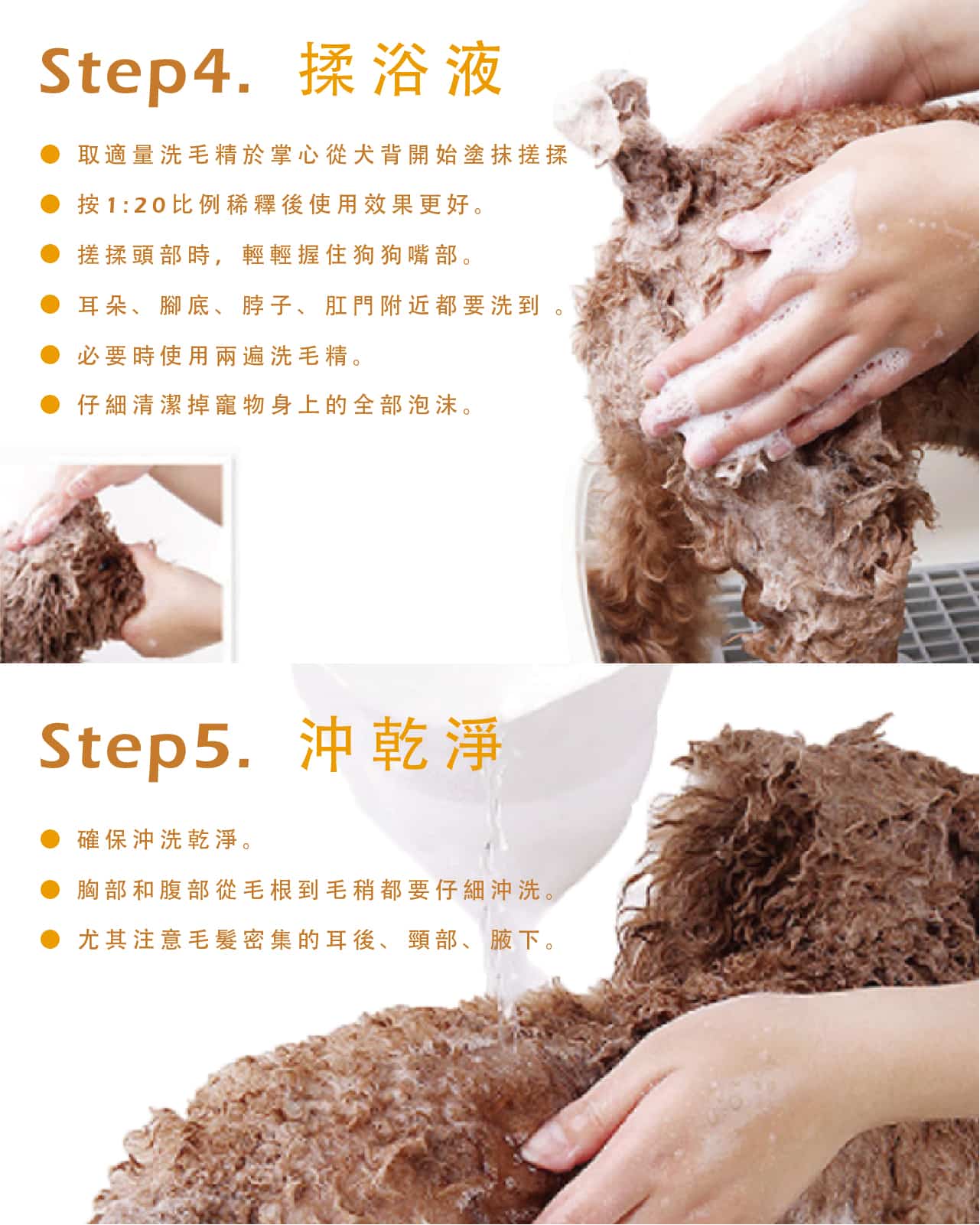 Step4. 揉浴液

● 取適量洗毛精於掌心從犬背開始塗抹搓揉

● 按1:20比例稀釋後使用效果更好。

● 搓揉頭部時，輕輕握住狗狗嘴部。

● 耳朵、腳底、脖子、肛門附近都要洗到 。

● 必要時使用兩遍洗毛精。

● 仔細清潔掉寵物身上的全部泡沫。

Step5. 沖乾淨

● 確保沖洗乾淨。

● 胸部和腹部從毛根到毛稍都要仔細沖洗。

● 尤其注意毛髮密集的耳後、頸部、腋下。